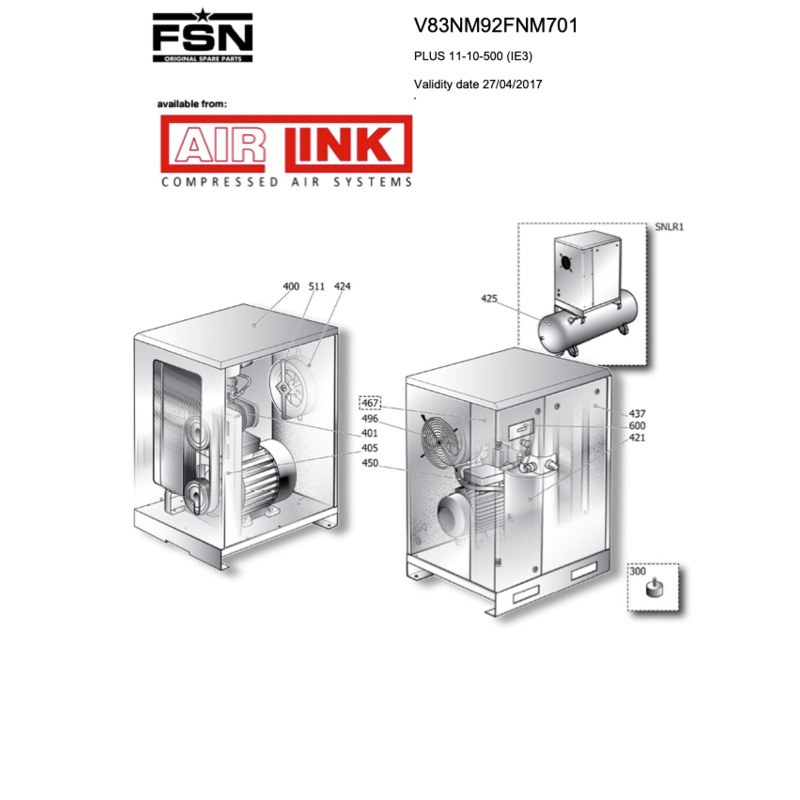 FSN
ORIGINAL SPARE PARTS

V83NM92FNM701

PLUS 11-10-500 (IE3)

Validity date 27/04/2017

available from:

AIR LINK
COMPRESSED AIR SYSTEMS

SNLR1

425

400 511 424

467
496
401
405
450

437
600
421

300